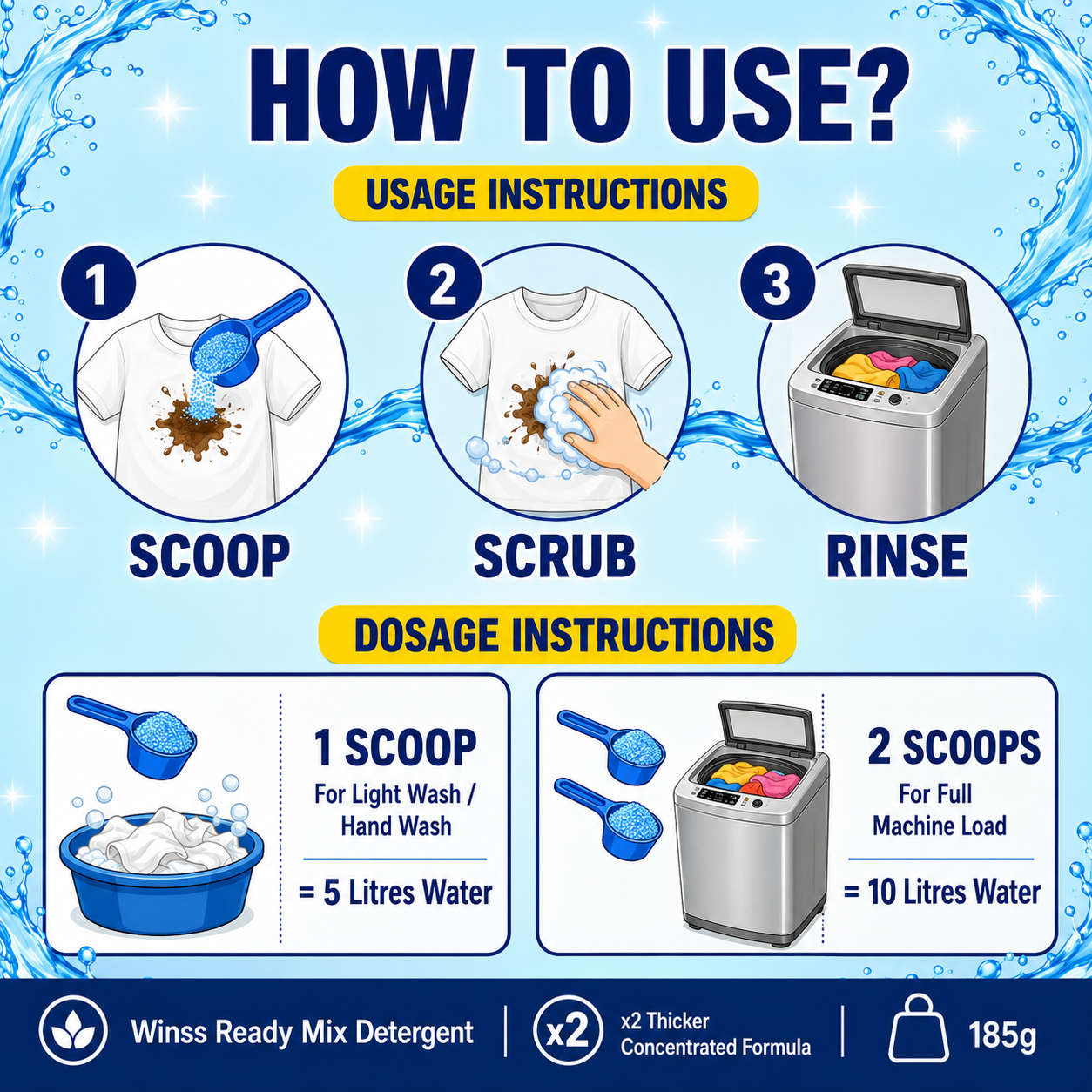 HOW TO USE?

USAGE INSTRUCTIONS

1
SCOOP

2
SCRUB

3
RINSE

DOSAGE INSTRUCTIONS

1 SCOOP
For Light Wash / Hand Wash
= 5 Litres Water

2 SCOOPS
For Full Machine Load
= 10 Litres Water

Winss Ready Mix Detergent

x2
x2 Thicker Concentrated Formula

185g